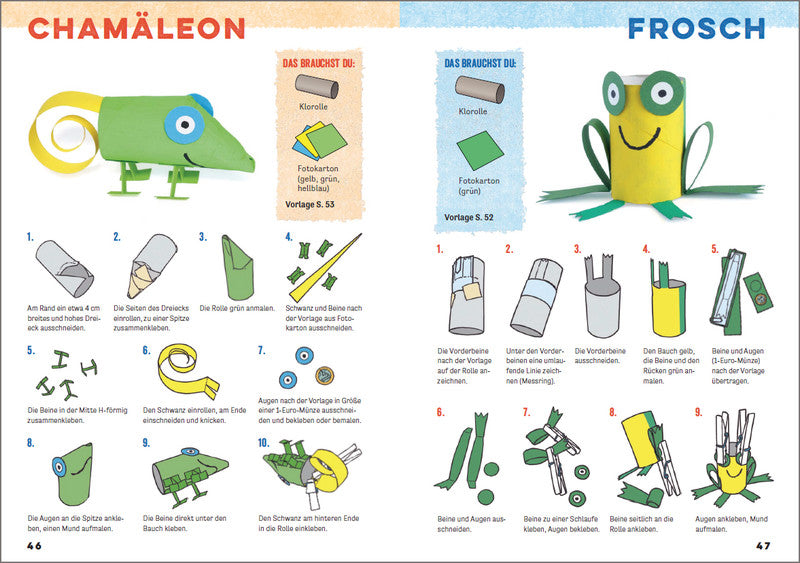 CHAMÄLEON

DAS BRAUCHST DU:

Klorolle

Fotokarton (gelb, grün, hellblau)

Vorlage S. 53

1.
Am Rand ein etwa 4 cm breites und hohes Dreieck ausschneiden.

2.
Die Seiten des Dreiecks einrollen, zu einer Spitze zusammenkleben.

3.
Die Rolle grün anmalen.

4.
Schwanz und Beine nach der Vorlage aus Fotokarton ausschneiden.

5.
Die Beine in der Mitte H-förmig zusammenkleben.

6.
Den Schwanz einrollen, am Ende einschneiden und knicken.

7.
Augen nach der Vorlage in Größe einer 1-Euro-Münze ausschneiden und bekleben oder bemalen.

8.
Die Augen an die Spitze ankleben, einen Mund aufmalen.

9.
Die Beine direkt unter den Bauch kleben.

10.
Den Schwanz am hinteren Ende in die Rolle einkleben.

46

FROSCH

DAS BRAUCHST DU:

Klorolle

Fotokarton (grün)

Vorlage S. 52

1.
Die Vorderbeine nach der Vorlage auf der Rolle anzeichnen.

2.
Unter den Vorderbeinen eine umlaufende Linie zeichnen (Messring).

3.
Die Vorderbeine ausschneiden.

4.
Den Bauch gelb, die Beine und den Rücken grün anmalen.

5.
Beine und Augen (1-Euro-Münze) nach der Vorlage übertragen.

6.
Beine und Augen ausschneiden.

7.
Beine zu einer Schlaufe kleben, Augen bekleben.

8.
Beine seitlich an die Rolle ankleben.

9.
Augen ankleben, Mund aufmalen.

47