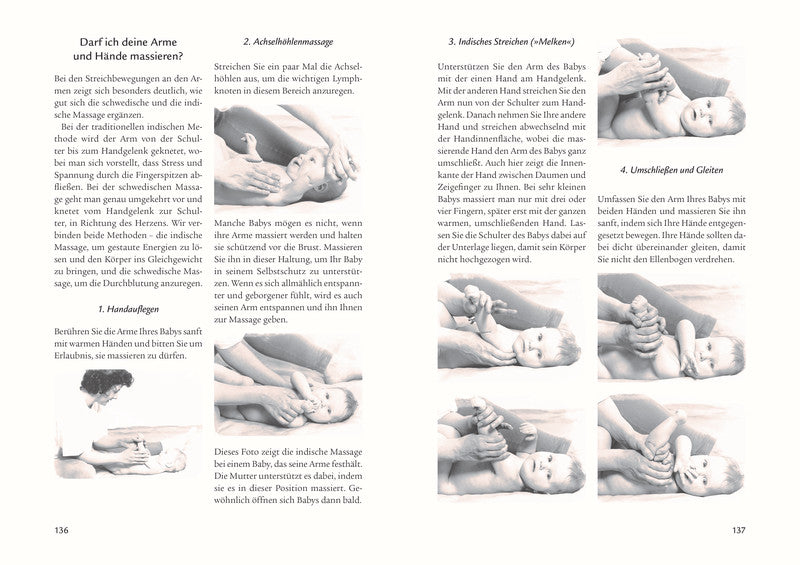 Darf ich deine Arme und Hände massieren?

Bei den Streichbewegungen an den Armen zeigt sich besonders deutlich, wie gut sich die schwedische und die indische Massage ergänzen.

Bei der traditionellen indischen Methode wird der Arm von der Schulter bis zum Handgelenk geknetet, wobei man sich vorstellt, dass Stress und Spannung durch die Fingerspitzen abfließen. Bei der schwedischen Massage geht man genau umgekehrt vor und knetet vom Handgelenk zur Schulter, in Richtung des Herzens. Wir verbinden beide Methoden – die indische Massage, um gestaute Energien zu lösen und den Körper ins Gleichgewicht zu bringen, und die schwedische Massage, um die Durchblutung anzuregen.

1. Handauflegen

Berühren Sie die Arme Ihres Babys sanft mit warmen Händen und bitten Sie um Erlaubnis, sie massieren zu dürfen.

2. Achselhöhlenmassage

Streichen Sie ein paar Mal die Achselhöhlen aus, um die wichtigen Lymphknoten in diesem Bereich anzuregen.

Manche Babys mögen es nicht, wenn ihre Arme massiert werden und halten sie schützend vor die Brust. Massieren Sie ihn in dieser Haltung, um Ihr Baby in seinem Selbstschutz zu unterstützen. Wenn es sich allmählich entspannter und geborgener fühlt, wird es auch seinen Arm entspannen und ihn Ihnen zur Massage geben.

Dieses Foto zeigt die indische Massage bei einem Baby, das seine Arme festhält. Die Mutter unterstützt es dabei, indem sie es in dieser Position massiert. Gewöhnlich öffnen sich Babys dann bald.

136

3. Indisches Streichen (»Melken«)

Unterstützen Sie den Arm des Babys mit der einen Hand am Handgelenk. Mit der anderen Hand streichen Sie den Arm nun von der Schulter zum Handgelenk. Danach nehmen Sie Ihre andere Hand und streichen abwechselnd mit der Handinnenfläche, wobei die massierende Hand den Arm des Babys ganz umschließt. Auch hier zeigt die Innenkante der Hand zwischen Daumen und Zeigefinger zu Ihnen. Bei sehr kleinen Babys massiert man nur mit drei oder vier Fingern, später erst mit der ganzen warmen, umschließenden Hand. Lassen Sie die Schulter des Babys dabei auf der Unterlage liegen, damit sein Körper nicht hochgezogen wird.

4. Umschließen und Gleiten

Umfassen Sie den Arm Ihres Babys mit beiden Händen und massieren Sie ihn sanft, indem sich Ihre Hände entgegengesetzt bewegen. Ihre Hände sollten dabei dicht übereinander gleiten, damit Sie nicht den Ellenbogen verdrehen.

137