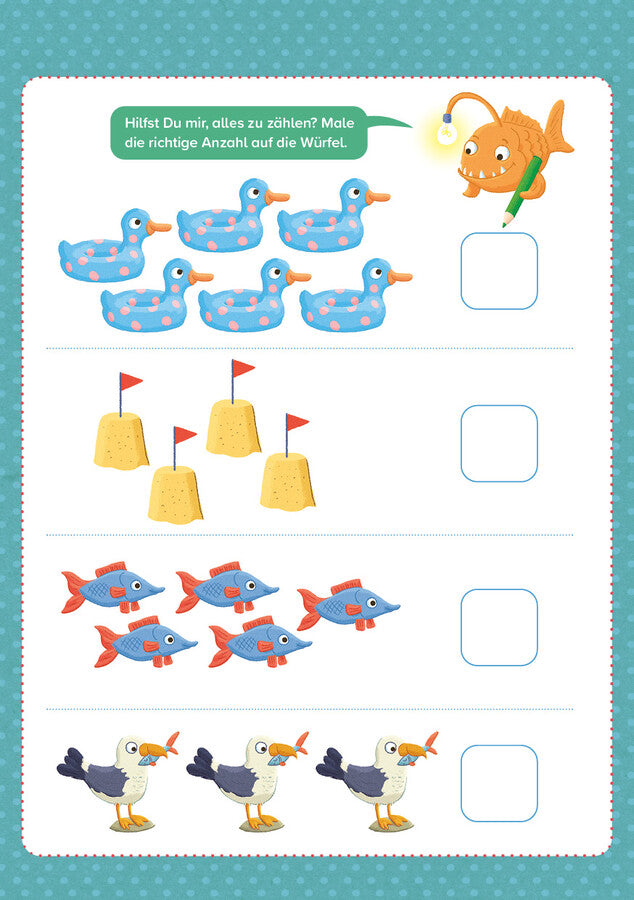 Hilfst Du mir, alles zu zählen? Male die richtige Anzahl auf die Würfel.